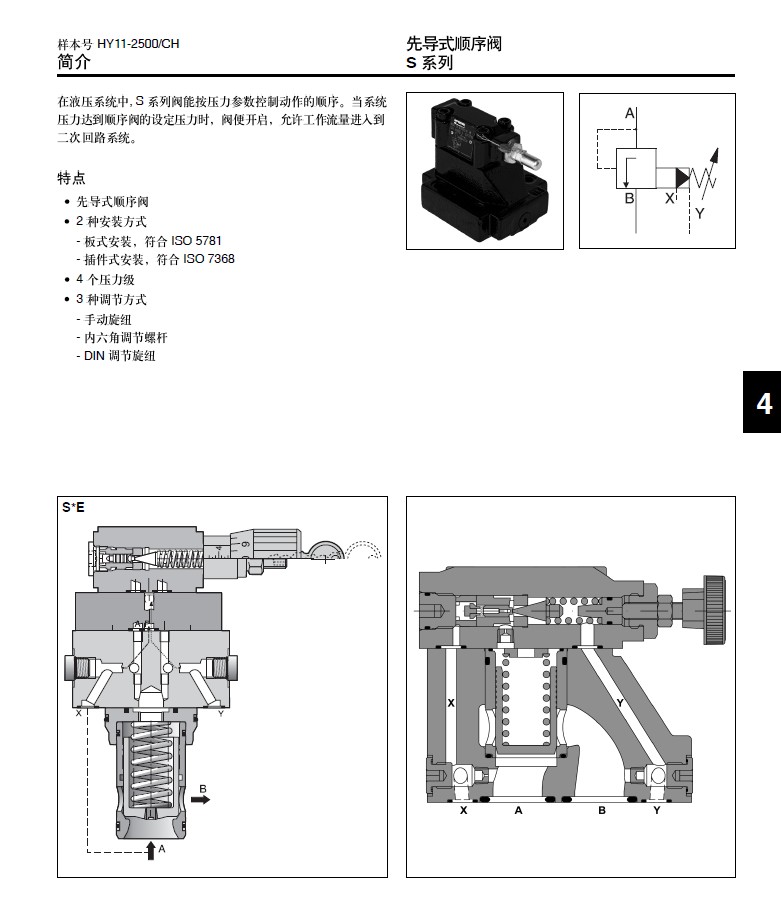 样本号 HY11-2500/CH
简介

先导式顺序阀
S 系列

在液压系统中, S 系列阀能按压力参数控制动作的顺序。当系统压力达到顺序阀的设定压力时，阀便开启，允许工作流量进入到二次回路系统。

特点
• 先导式顺序阀
• 2 种安装方式
- 板式安装，符合 ISO 5781
- 插件式安装，符合 ISO 7368
• 4 个压力级
• 3 种调节方式
- 手动旋纽
- 内六角调节螺杆
- DIN 调节旋纽

A
B
X
Y

4

S*E
X
Y
B
A

X
Y
X
A
B
Y